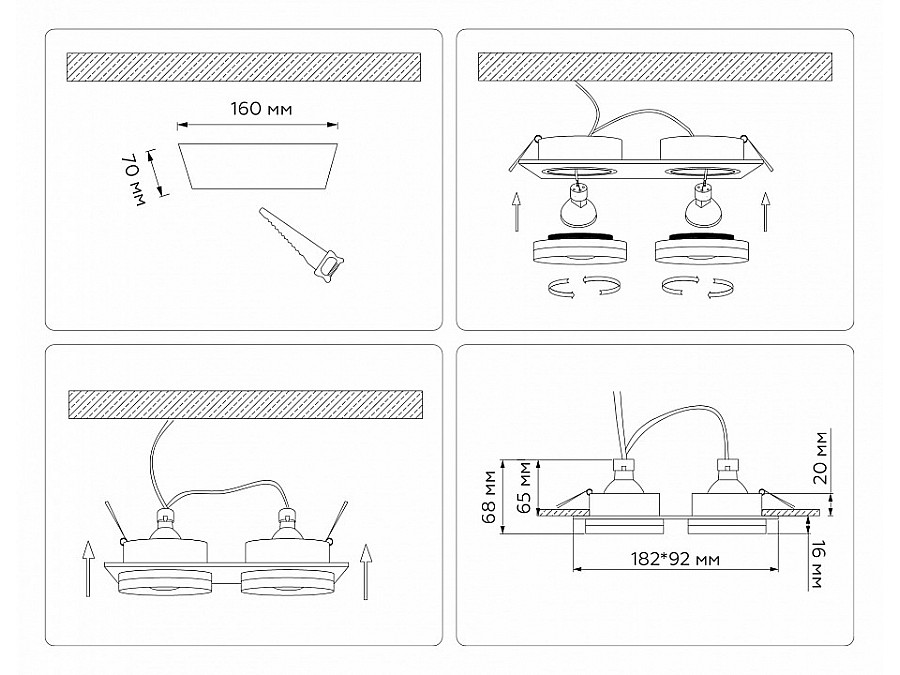 160 мм

70 мм

68 мм

65 мм

20 мм

182*92 мм

16 мм