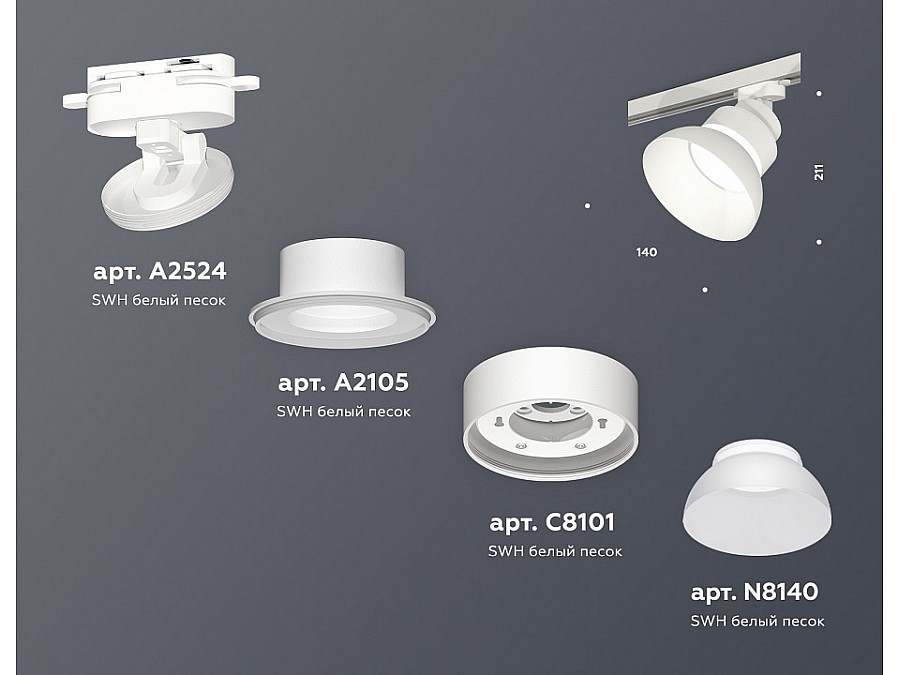 211

140

арт. A2524
SWH белый песок

арт. A2105
SWH белый песок

арт. C8101
SWH белый песок

арт. N8140
SWH белый песок