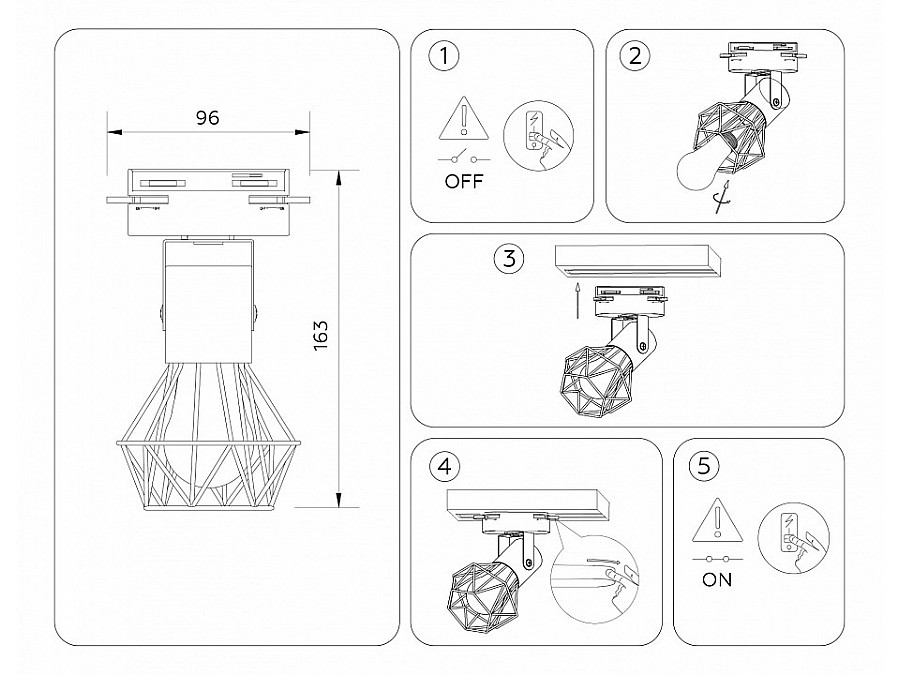 96

163

1

OFF

2

3

4

5

ON