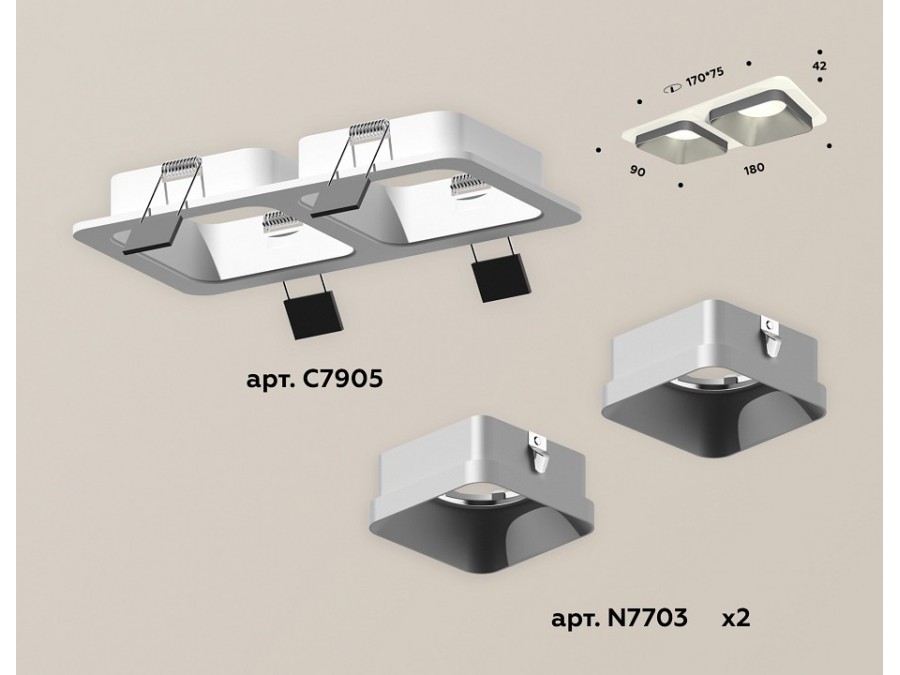 170*75
42
90
180
арт. C7905
арт. N7703 x2