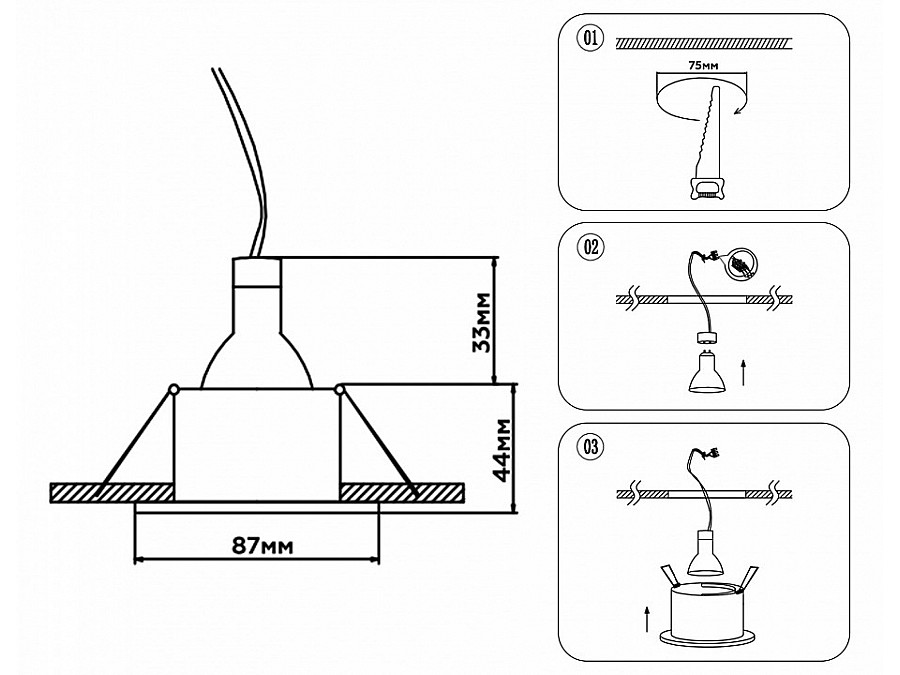 33мм

44мм

87мм

01

75мм

02

03