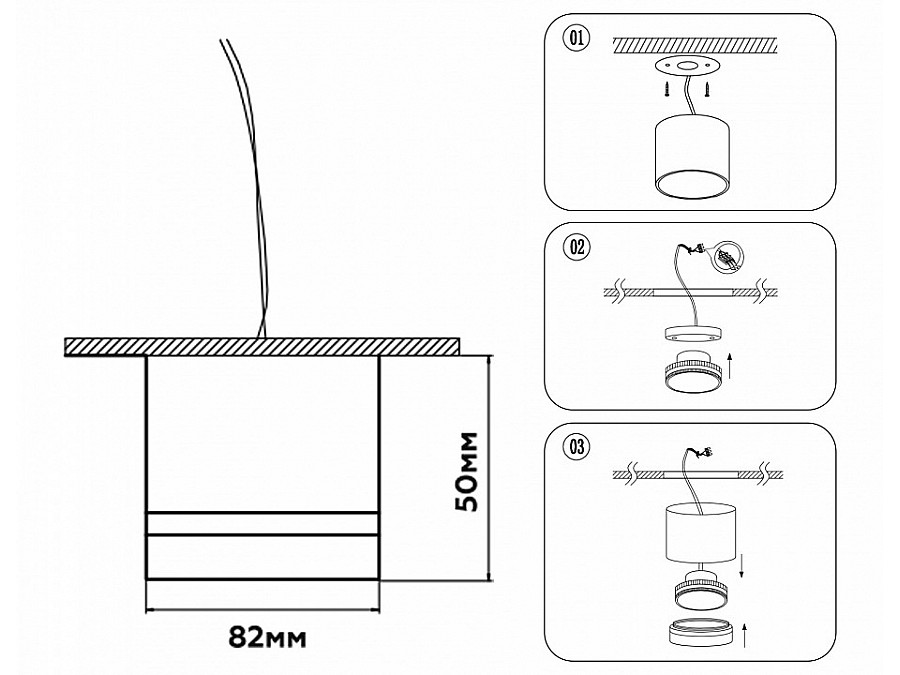 50мм

82мм

01

02

03