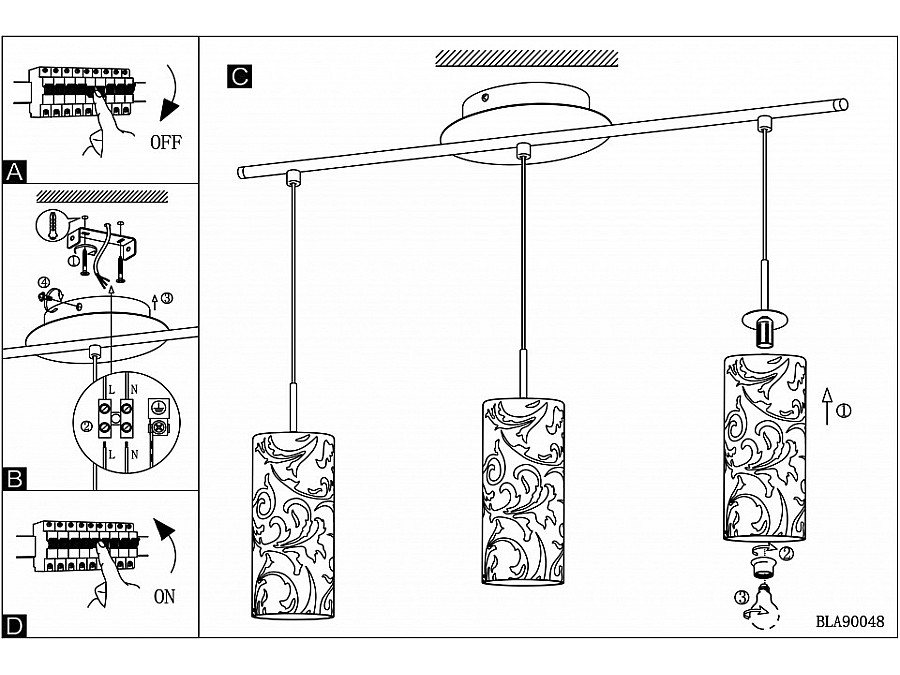 OFF
A
①
④
③
L N
②
L N
B
ON
D
C
①
②
③
BLA90048