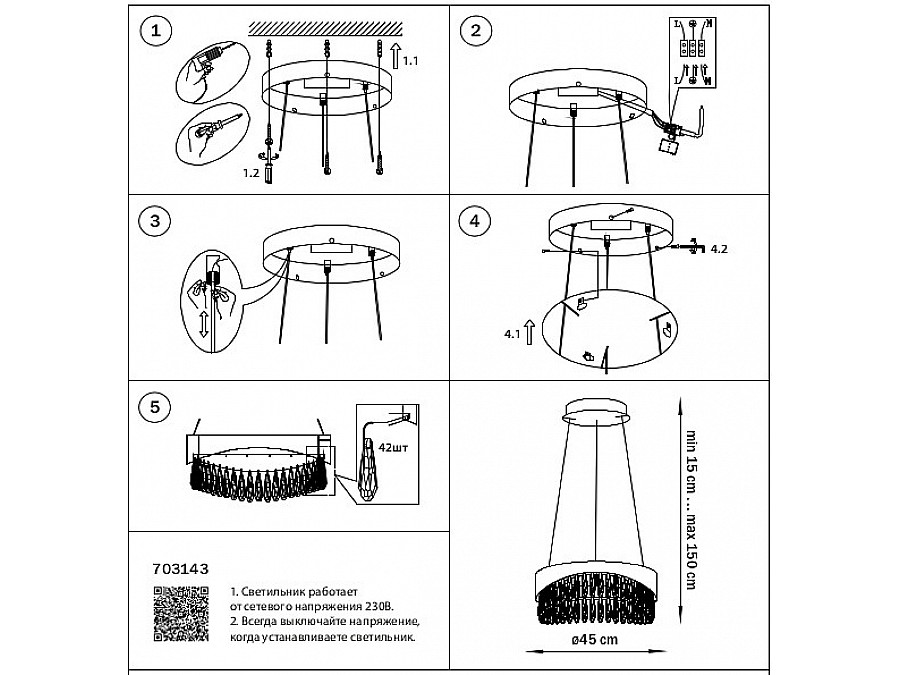 1

1.1

1.2

2

L N

L N

3

4

4.2

4.1

5

42шт

min 15 cm ... max 150 cm

ø45 cm

703143

1. Светильник работает от сетевого напряжения 230В.
2. Всегда выключайте напряжение, когда устанавливаете светильник.