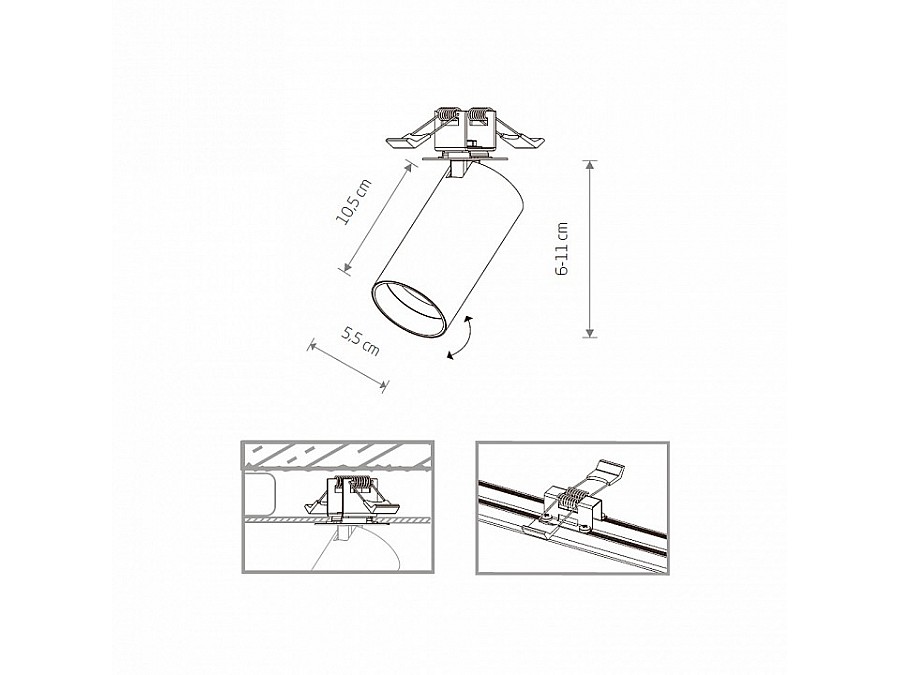 10,5 cm

6-11 cm

5,5 cm