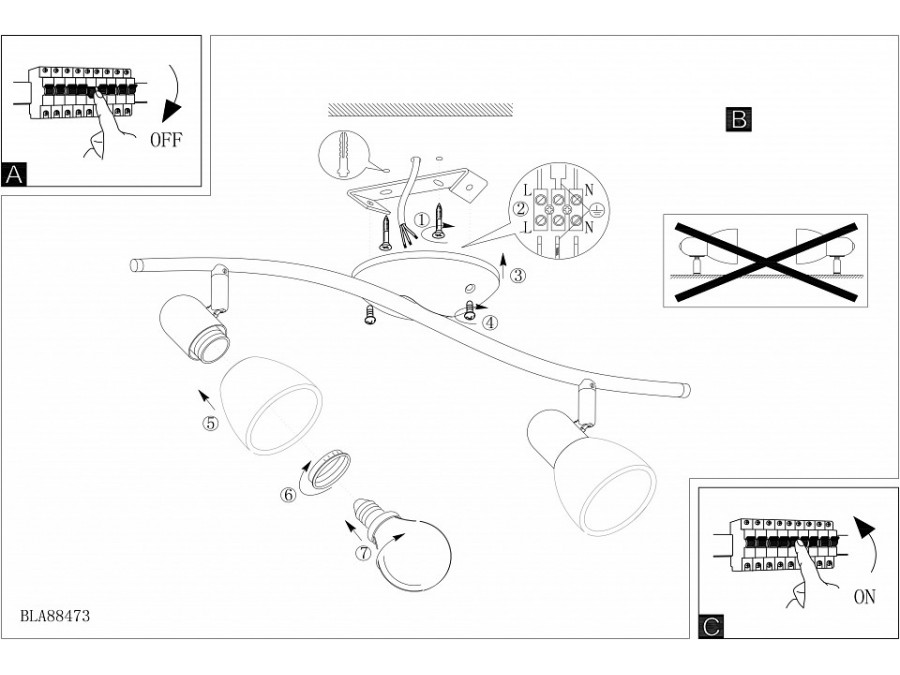 OFF

A

B

①

②

L

N

L

N

③

④

⑤

⑥

⑦

BLA88473

ON

C