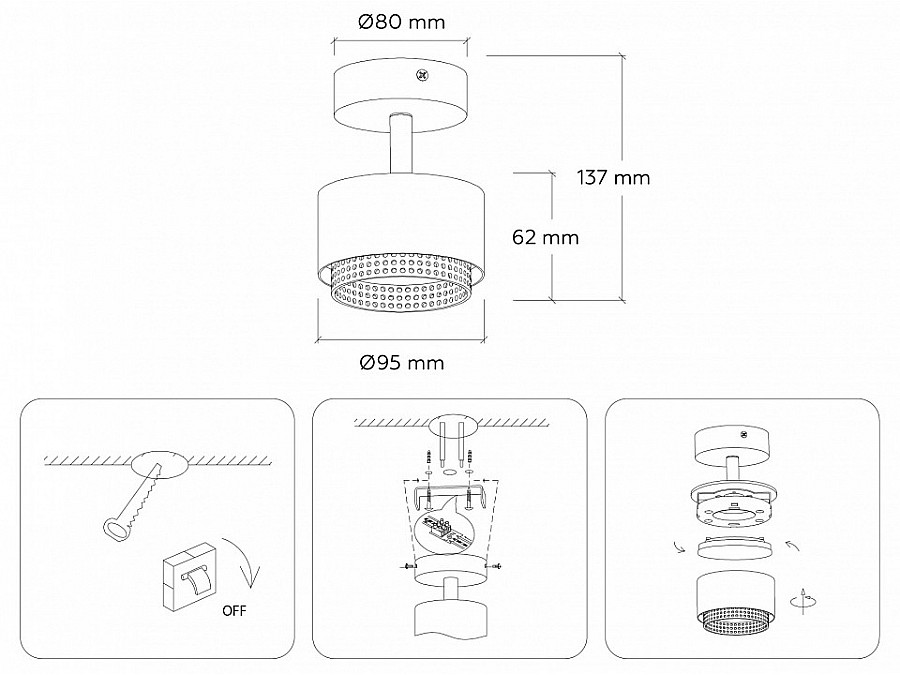 Ø80 mm

137 mm

62 mm

Ø95 mm

OFF