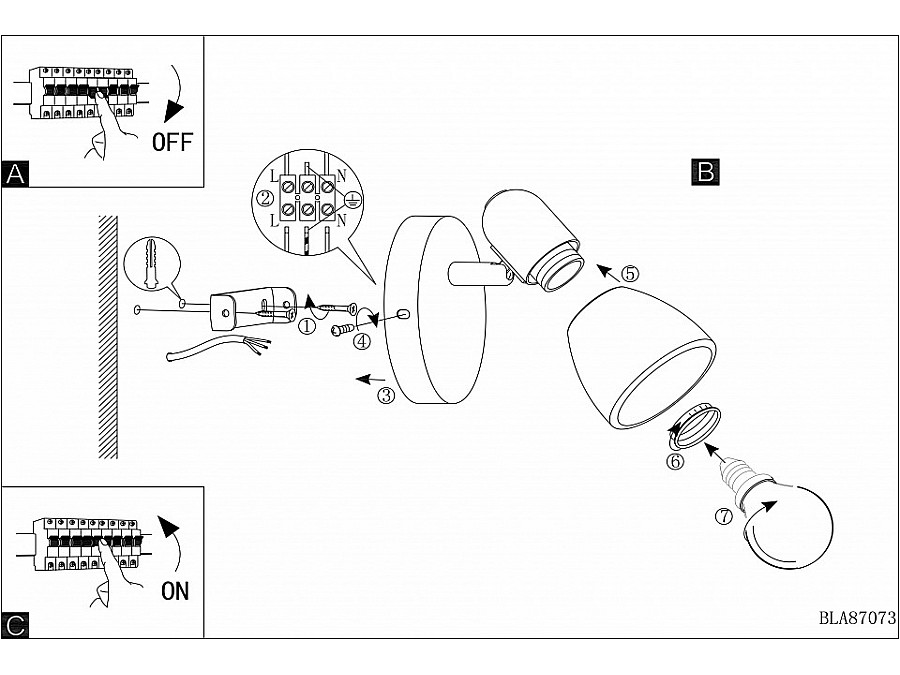 OFF
A
B
L N
②
L N
①
④
③
⑤
⑥
⑦
ON
C
BLA87073