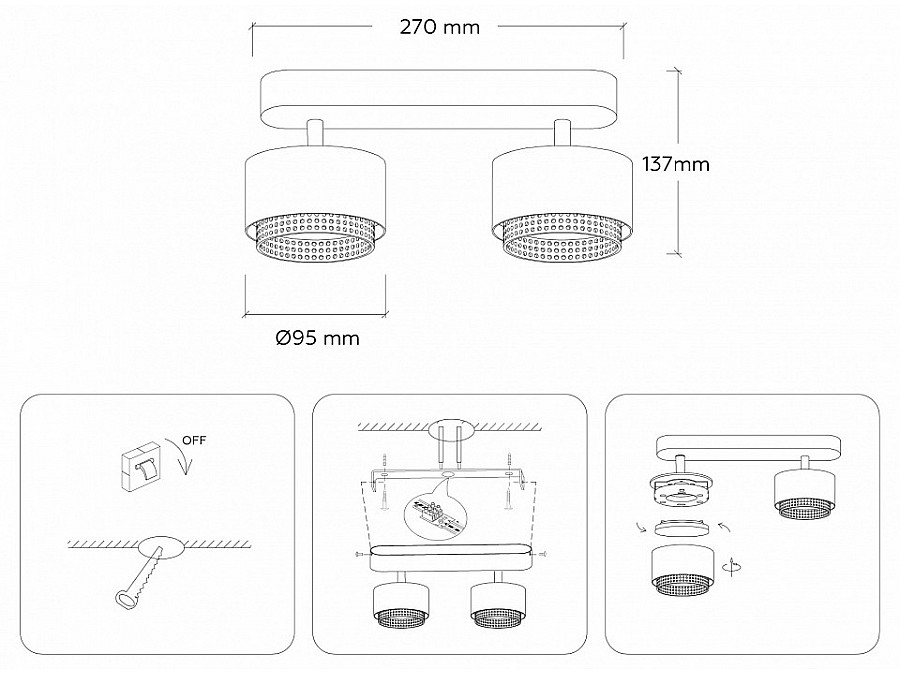 270 mm

137mm

Ø95 mm

OFF