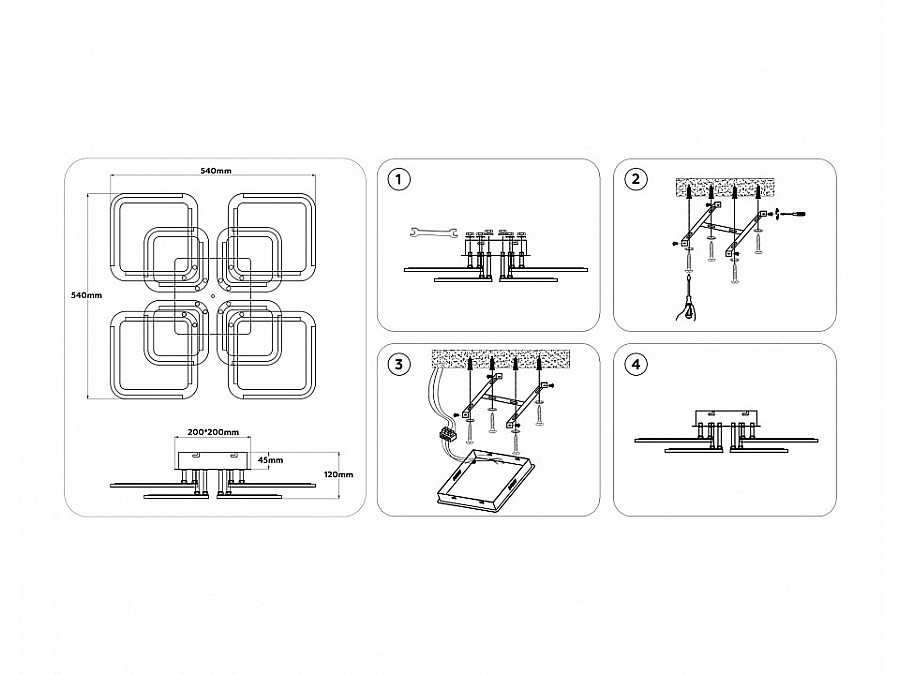 540mm

540mm

200*200mm

45mm

120mm

1

2

3

4