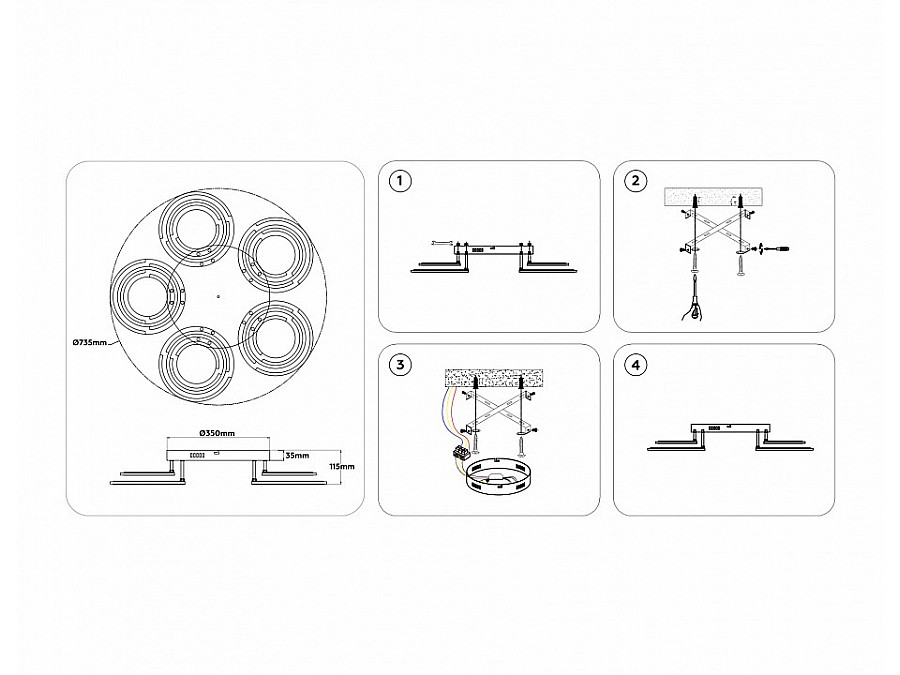 Ø735mm

Ø350mm

35mm

115mm

1

2

3

4