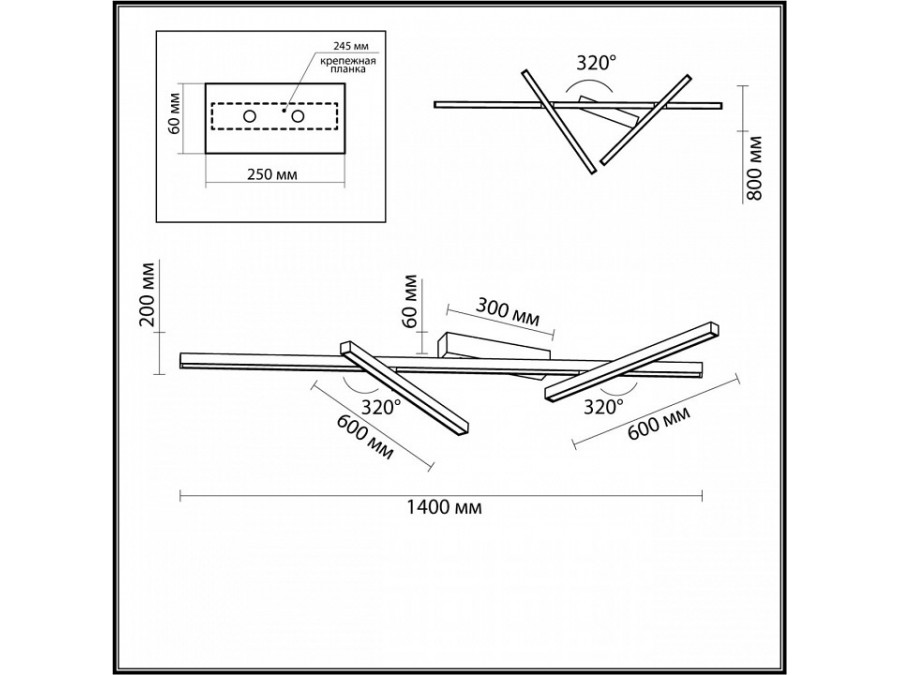 245 мм
крепежная планка
60 мм
250 мм
320°
800 мм
200 мм
60 мм
300 мм
320°
600 мм
320°
600 мм
1400 мм