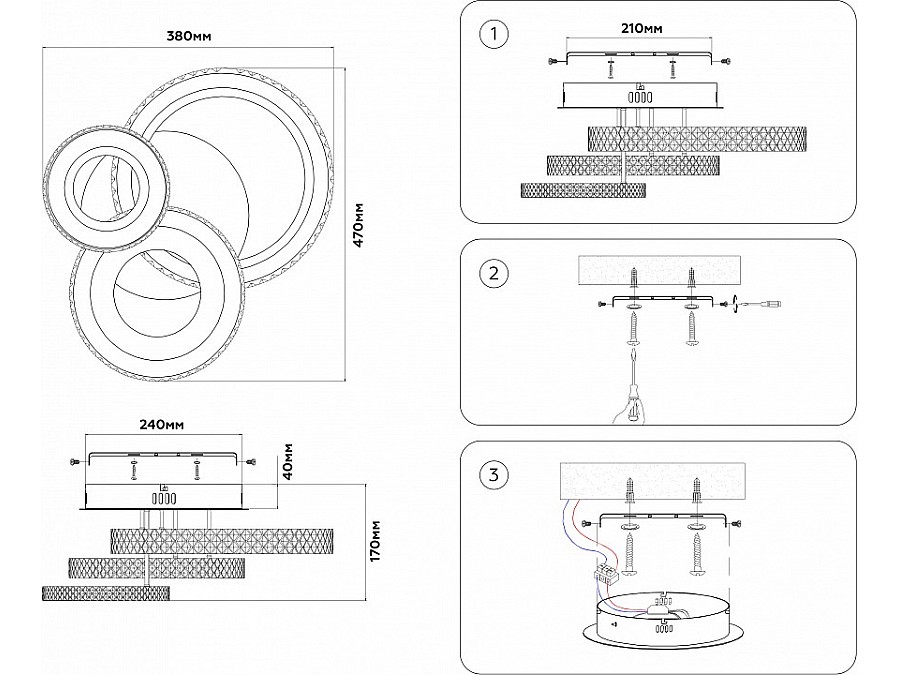 380мм

470мм

240мм

40мм

170мм

1

210мм

2

3