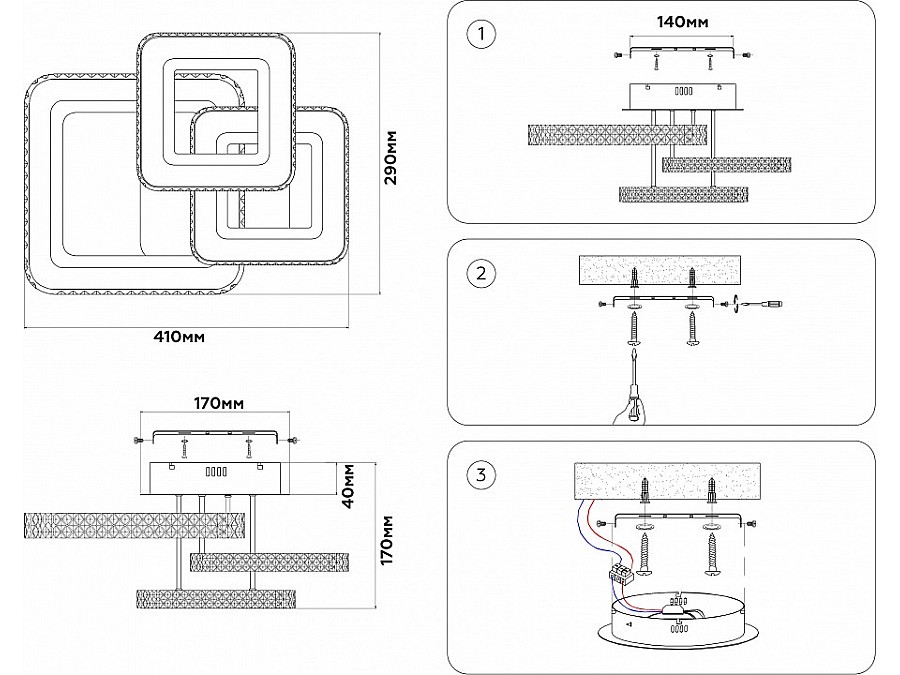 290мм

410мм

170мм

40мм

170мм

1

140мм

2

3