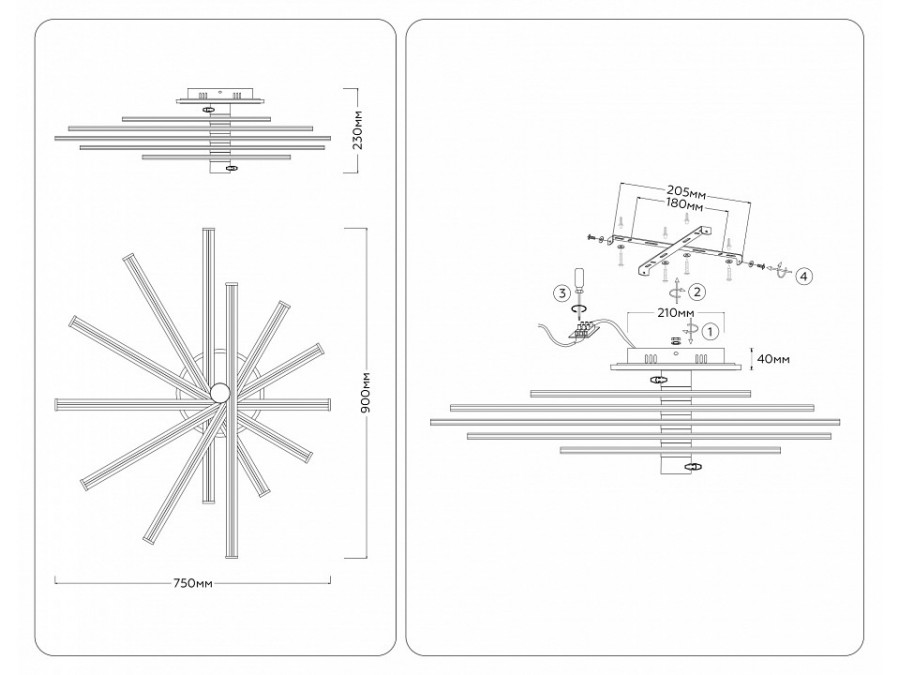 230мм

900мм

750мм

205мм
180мм

4

3

2

210мм

1

40мм