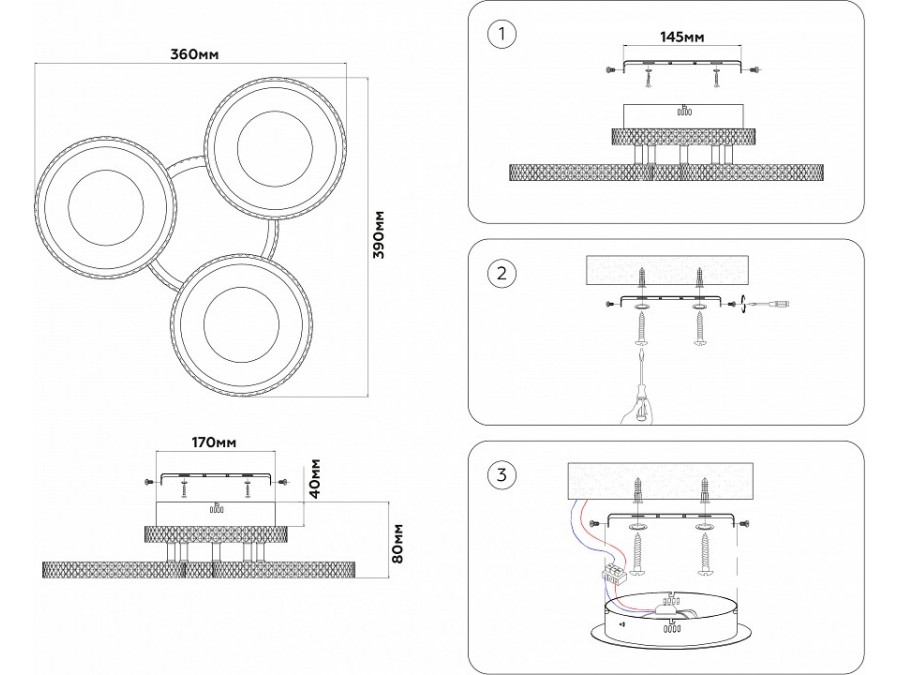 360мм

390мм

170мм

40мм

80мм

1

145мм

2

3