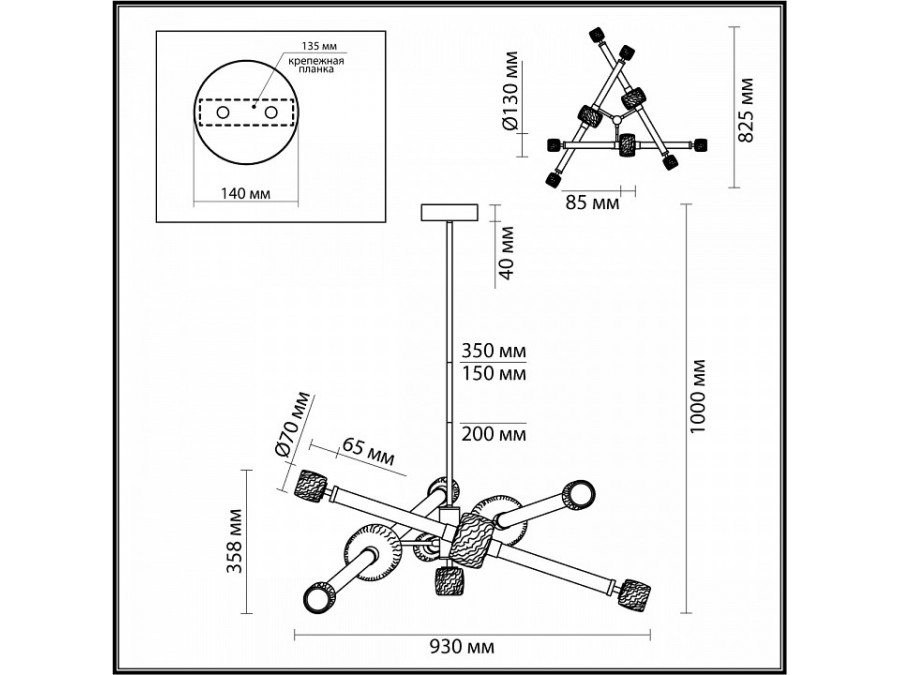 135 мм
крепежная планка
140 мм
Ø130 мм
825 мм
85 мм
40 мм
350 мм
150 мм
200 мм
1000 мм
Ø70 мм
65 мм
358 мм
930 мм