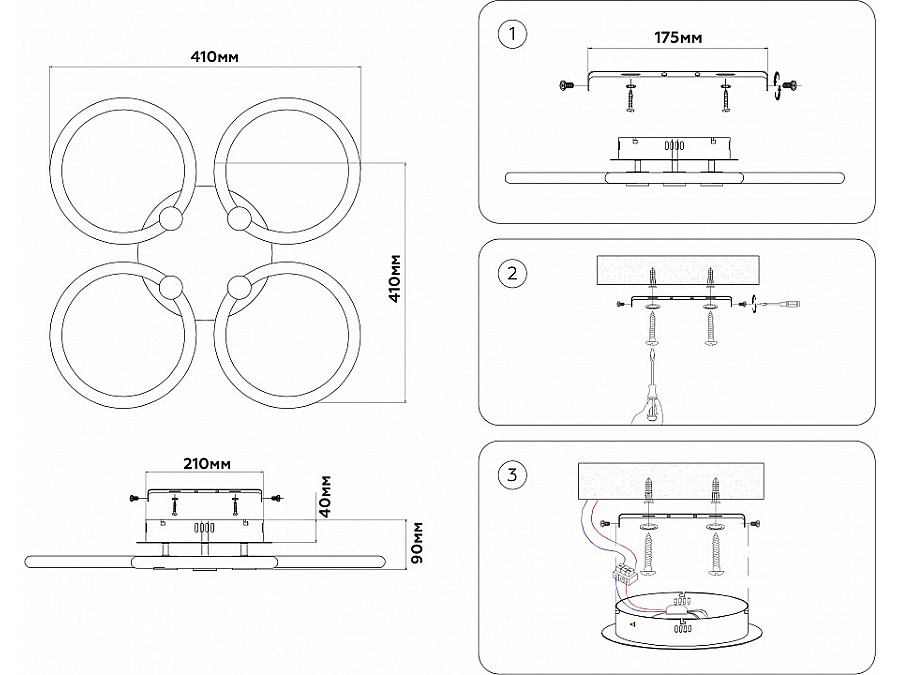 410мм

410мм

210мм

40мм

90мм

1

175мм

2

3