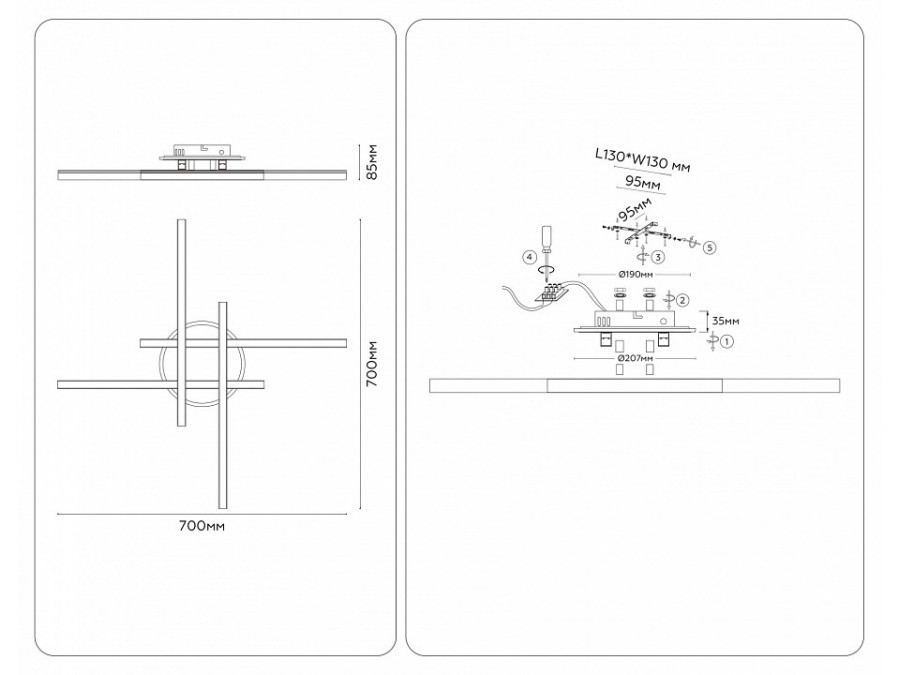 85мм

700мм

700мм

L130*W130 мм

95мм

95мм

5

3

4

Ø190мм

2

35мм

1

Ø207мм