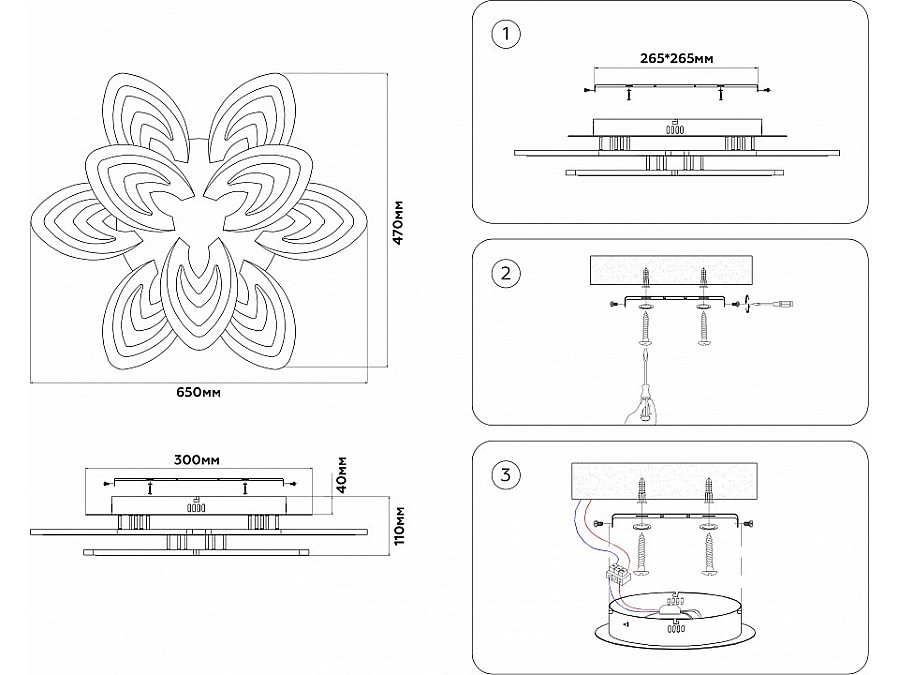 470мм

650мм

300мм

40мм

110мм

1

265*265мм

2

3