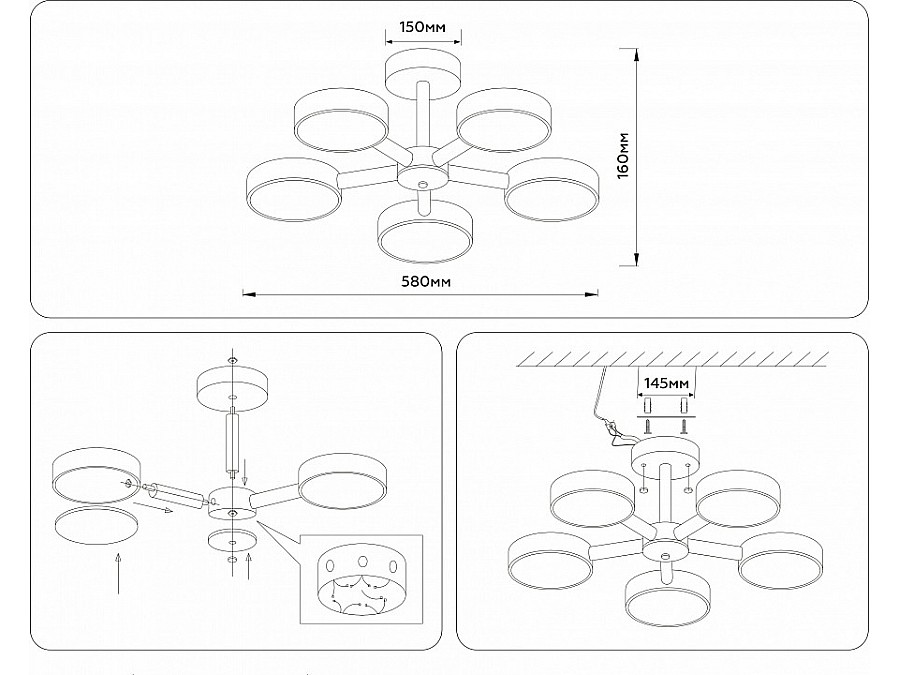 150мм
160мм
580мм
145мм