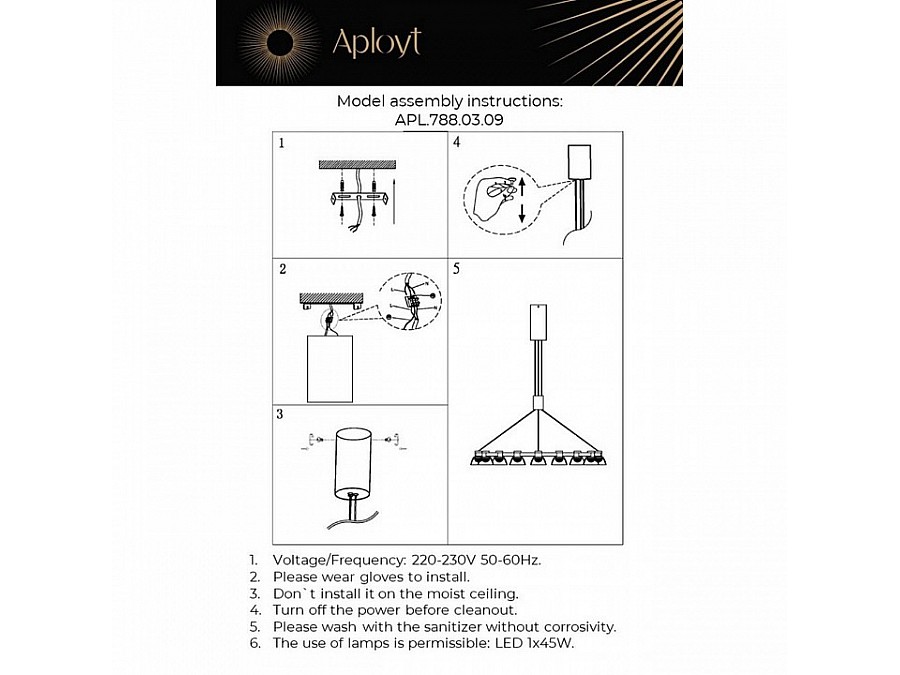 Aployt

Model assembly instructions:
APL.788.03.09

1

4

2

5

3

1. Voltage/Frequency: 220-230V 50-60Hz.
2. Please wear gloves to install.
3. Don`t install it on the moist ceiling.
4. Turn off the power before cleanout.
5. Please wash with the sanitizer without corrosivity.
6. The use of lamps is permissible: LED 1x45W.