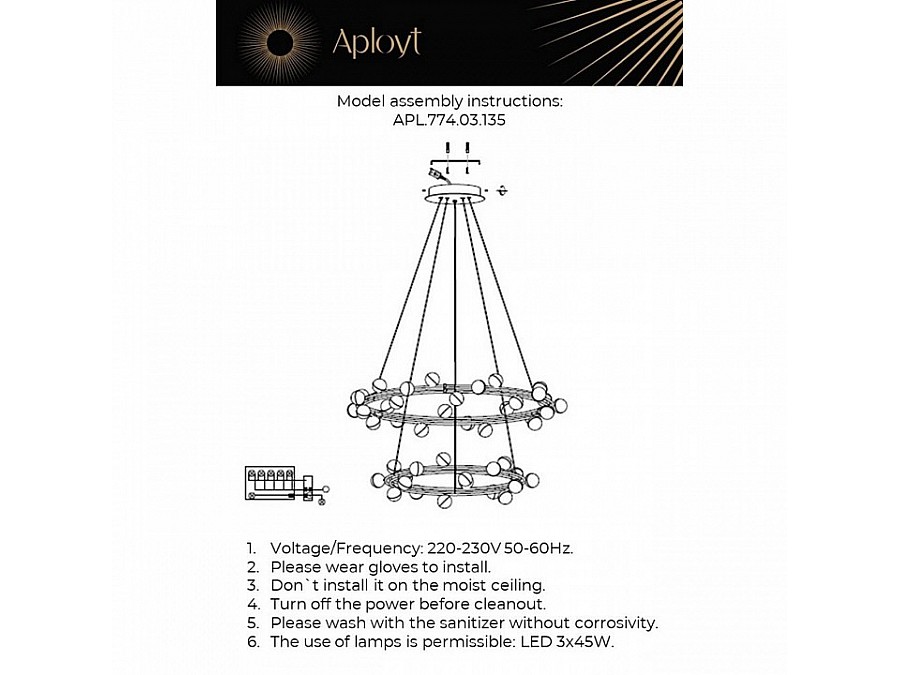 Aployt

Model assembly instructions:
APL.774.03.135

1. Voltage/Frequency: 220-230V 50-60Hz.
2. Please wear gloves to install.
3. Don`t install it on the moist ceiling.
4. Turn off the power before cleanout.
5. Please wash with the sanitizer without corrosivity.
6. The use of lamps is permissible: LED 3x45W.