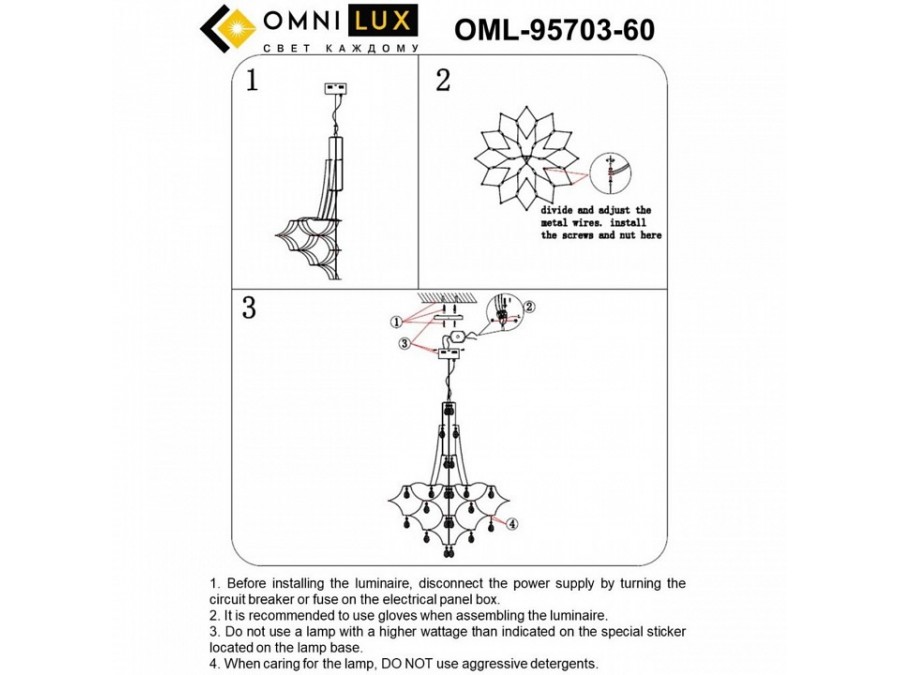 OMNI LUX
СВЕТ КАЖДОМУ

OML-95703-60

1

2

divide and adjust the metal wires. install the screws and nut here

3

①
②
③
④

1. Before installing the luminaire, disconnect the power supply by turning the circuit breaker or fuse on the electrical panel box.
2. It is recommended to use gloves when assembling the luminaire.
3. Do not use a lamp with a higher wattage than indicated on the special sticker located on the lamp base.
4. When caring for the lamp, DO NOT use aggressive detergents.