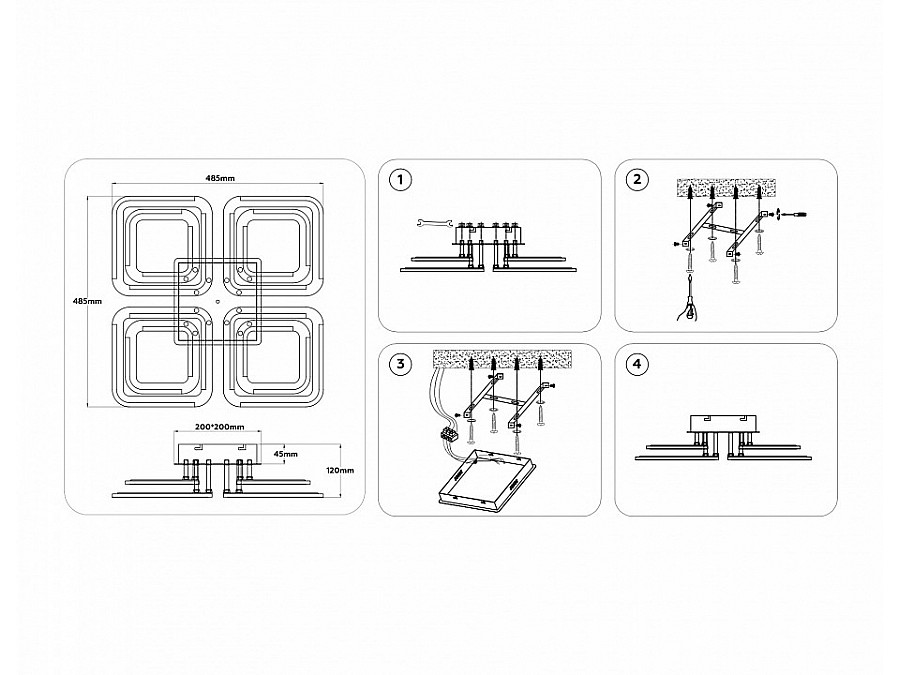 485mm

485mm

200*200mm

45mm

120mm

1

2

3

4