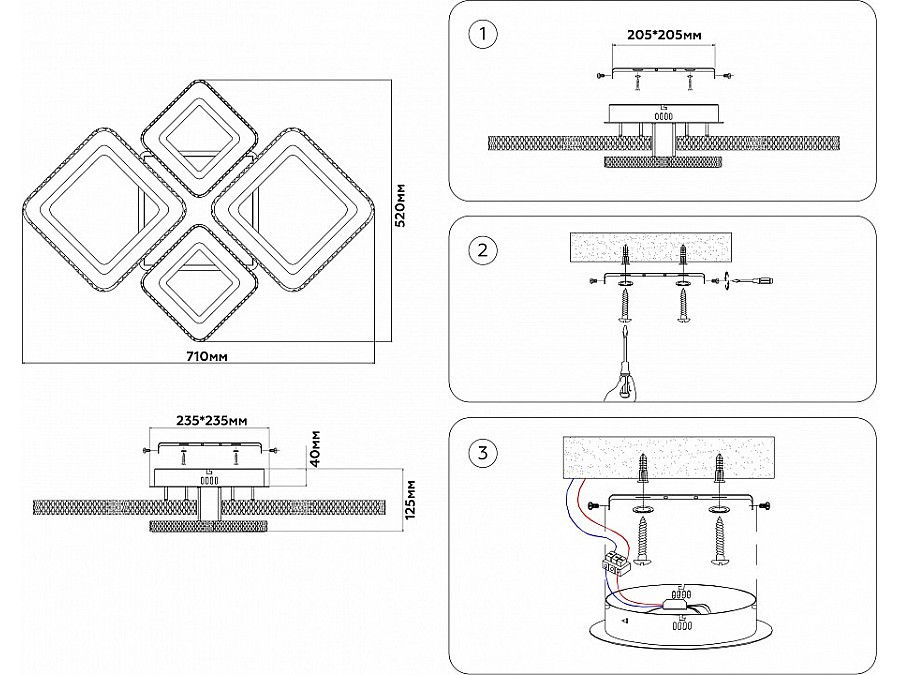 520мм

710мм

235*235мм

40мм

125мм

1

205*205мм

2

3