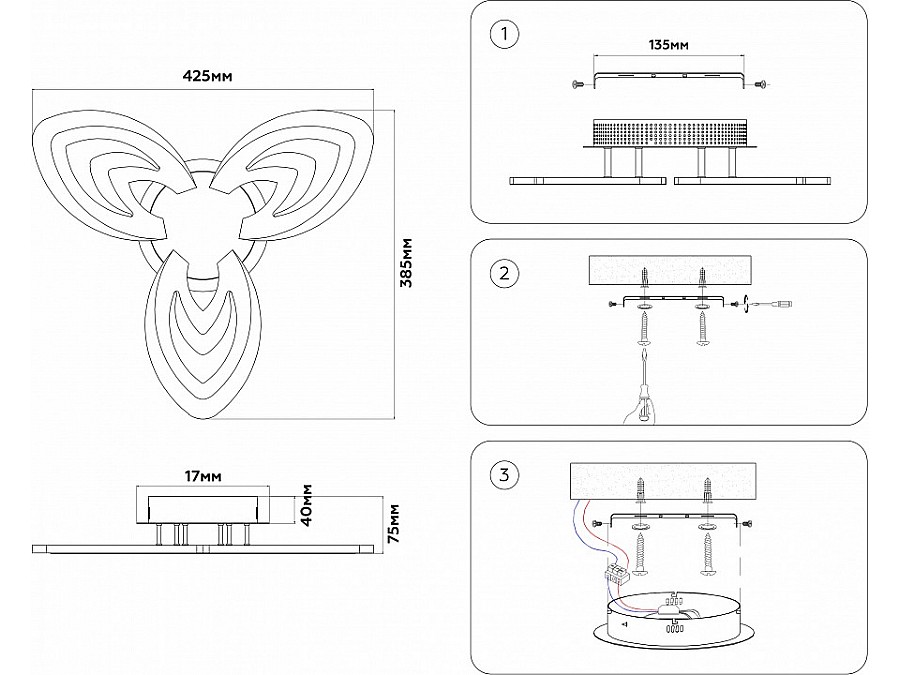 425мм

385мм

17мм

40мм

75мм

1

135мм

2

3