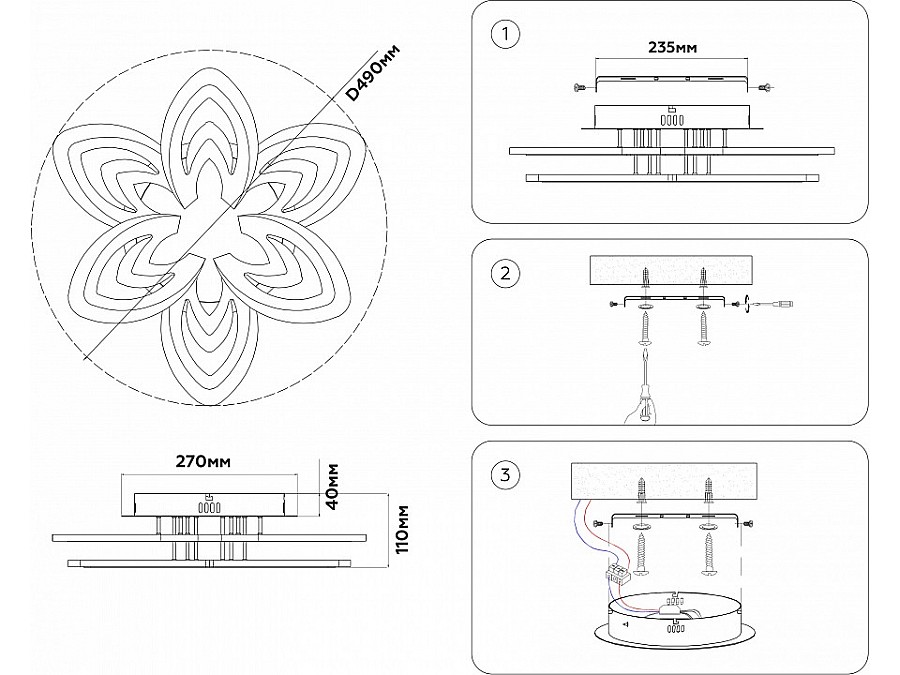 D490мм

270мм

40мм

110мм

1

235мм

2

3