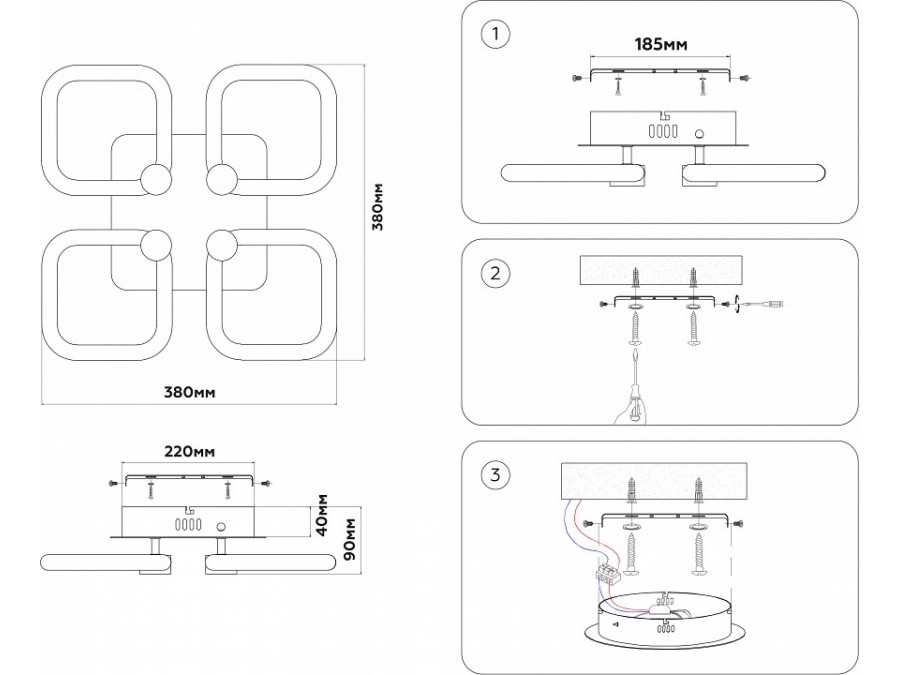 380мм

380мм

220мм

40мм

90мм

1

185мм

2

3