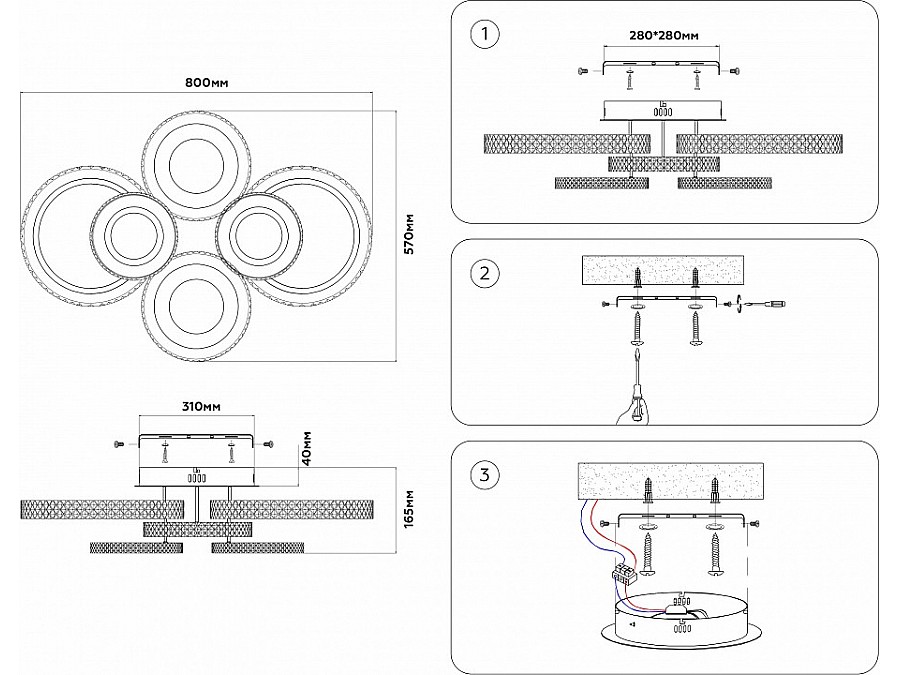 800мм

570мм

310мм

40мм

165мм

1

280*280мм

2

3