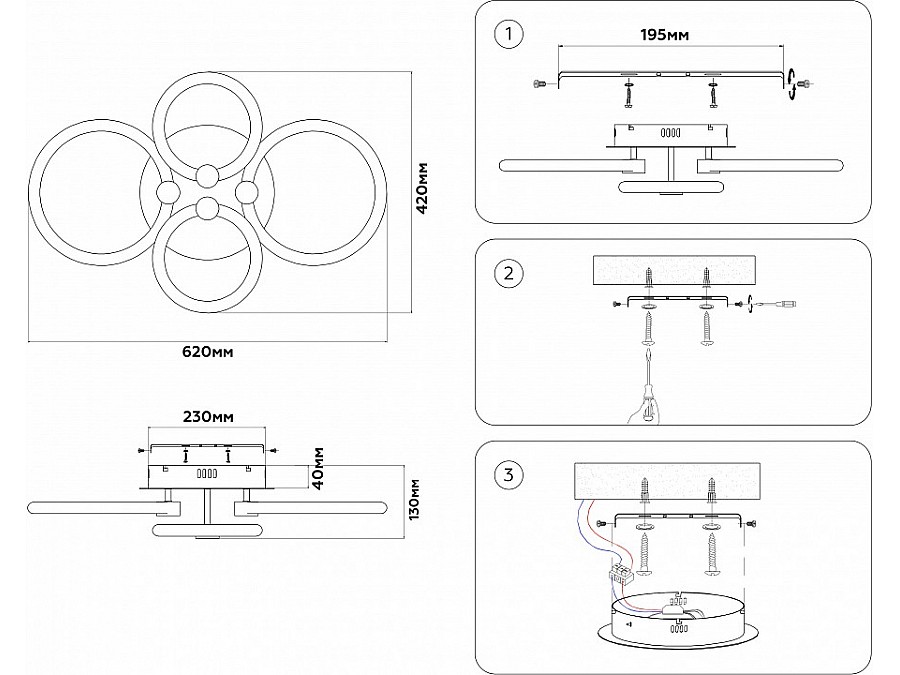 420мм

620мм

230мм

40мм

130мм

1

195мм

2

3