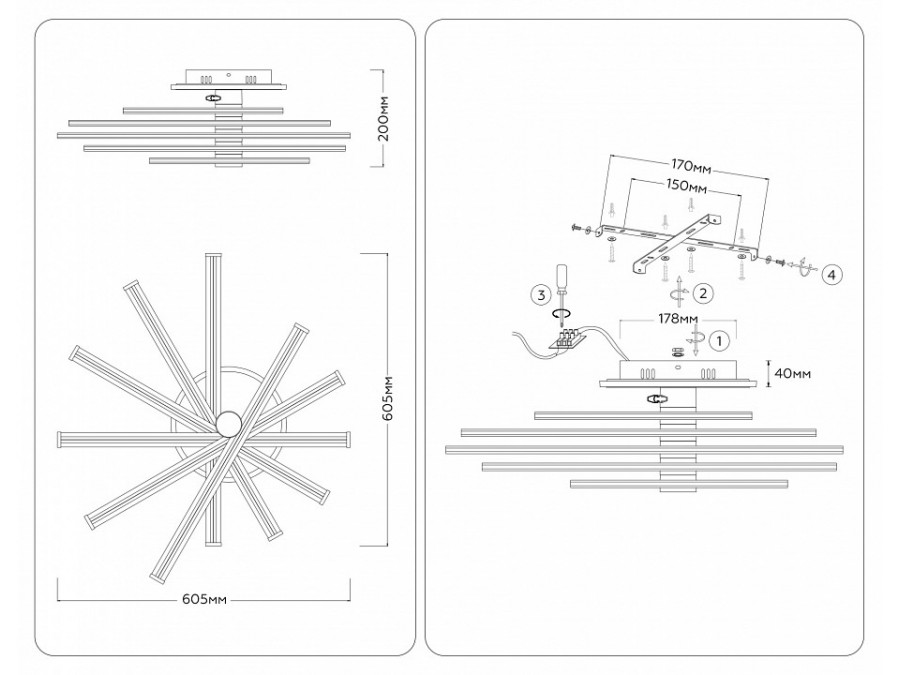 200мм

605мм

605мм

170мм

150мм

4

2

3

178мм

1

40мм