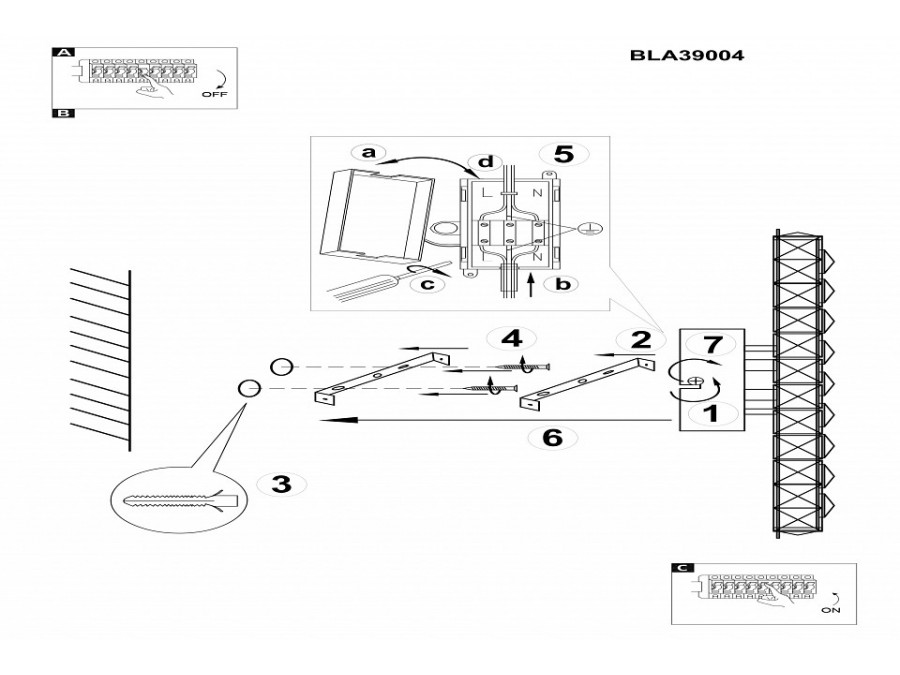 A
OFF
B
BLA39004
a
d
5
L
N
c
b
4
2
7
1
6
3
C
ON