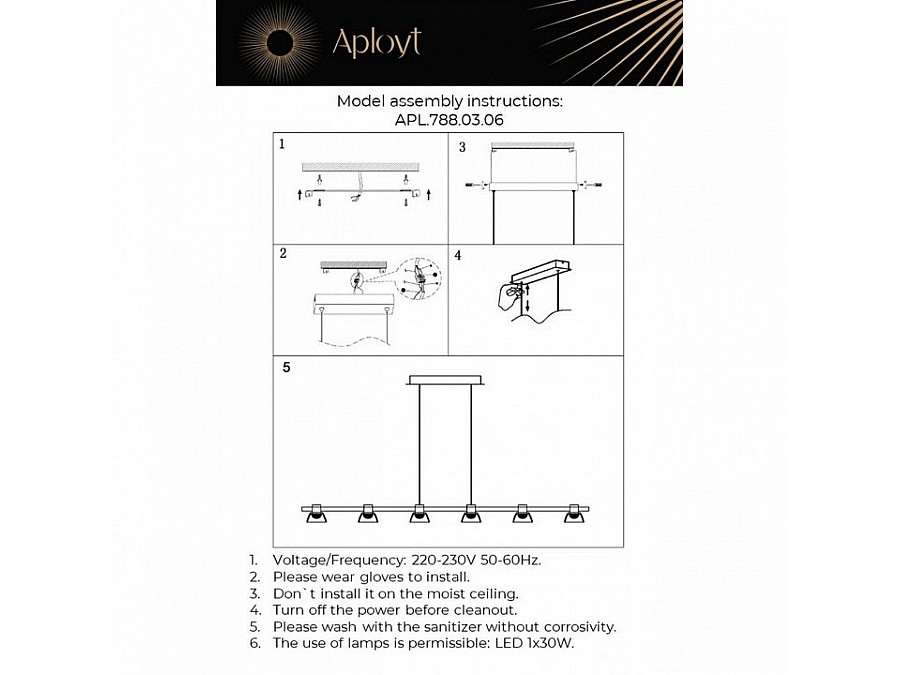 Aployt

Model assembly instructions:
APL.788.03.06

1

3

2

4

5

1. Voltage/Frequency: 220-230V 50-60Hz.
2. Please wear gloves to install.
3. Don`t install it on the moist ceiling.
4. Turn off the power before cleanout.
5. Please wash with the sanitizer without corrosivity.
6. The use of lamps is permissible: LED 1x30W.