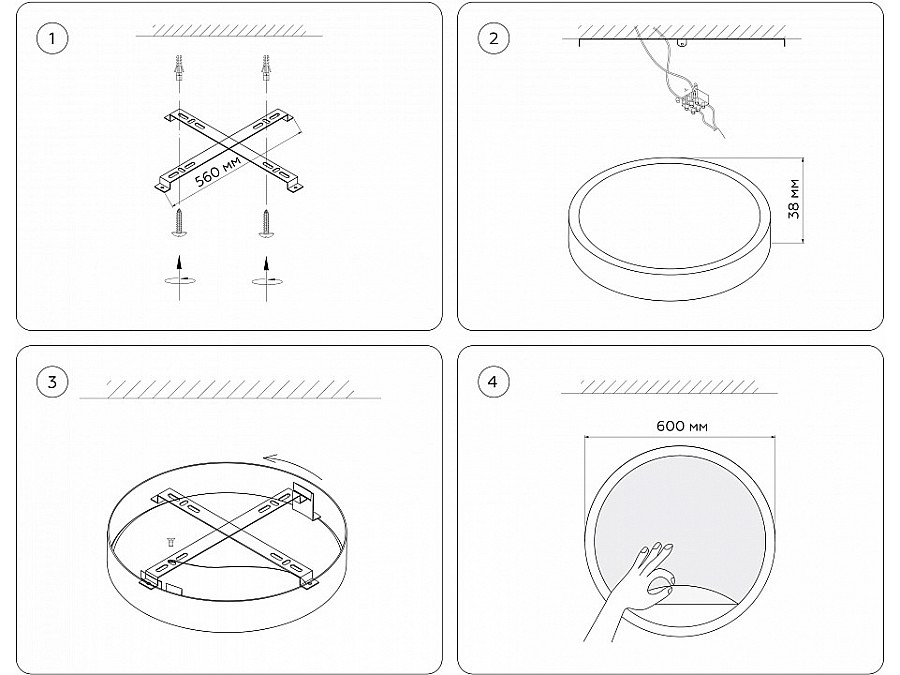 1

560 мм

2

38 мм

3

4

600 мм