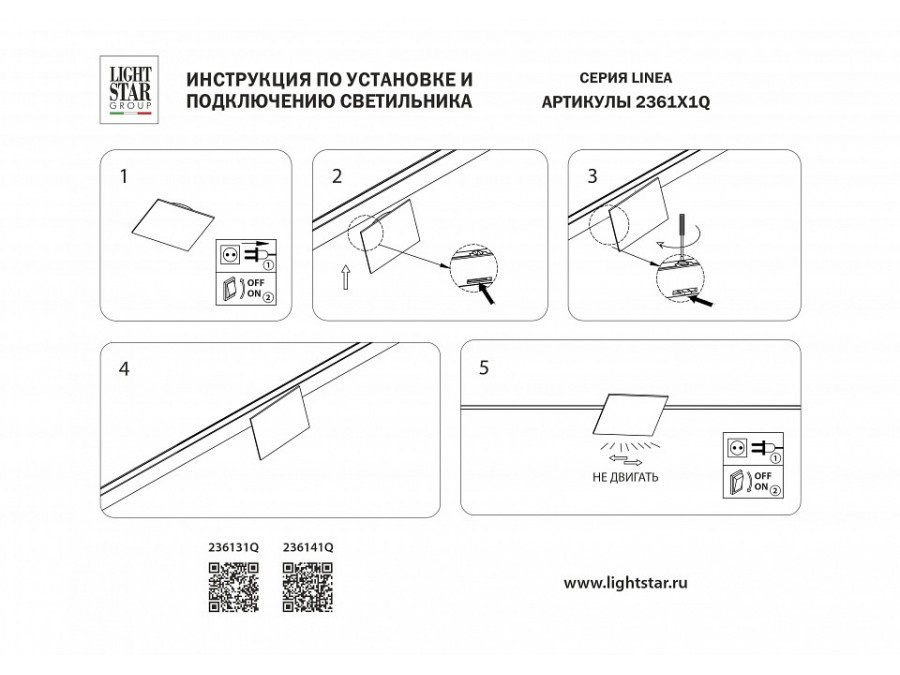 LIGHT STAR GROUP

ИНСТРУКЦИЯ ПО УСТАНОВКЕ И ПОДКЛЮЧЕНИЮ СВЕТИЛЬНИКА

СЕРИЯ LINEA
АРТИКУЛЫ 2361X1Q

1

①
OFF
ON ②

2

3

4

5

НЕ ДВИГАТЬ

①
OFF
ON ②

236131Q

236141Q

www.lightstar.ru