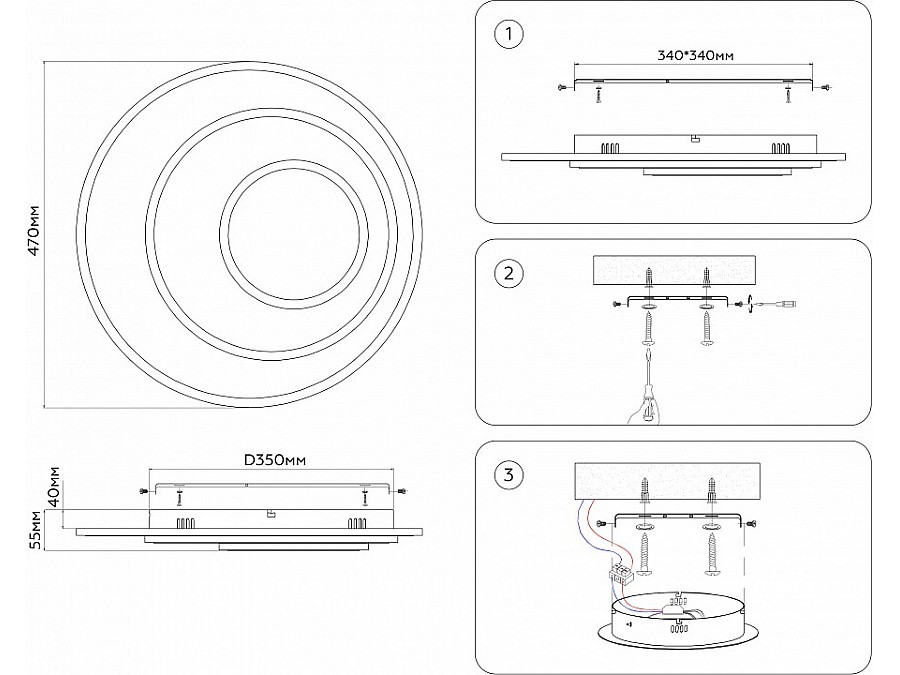 470мм

D350мм

40мм

55мм

1

340*340мм

2

3