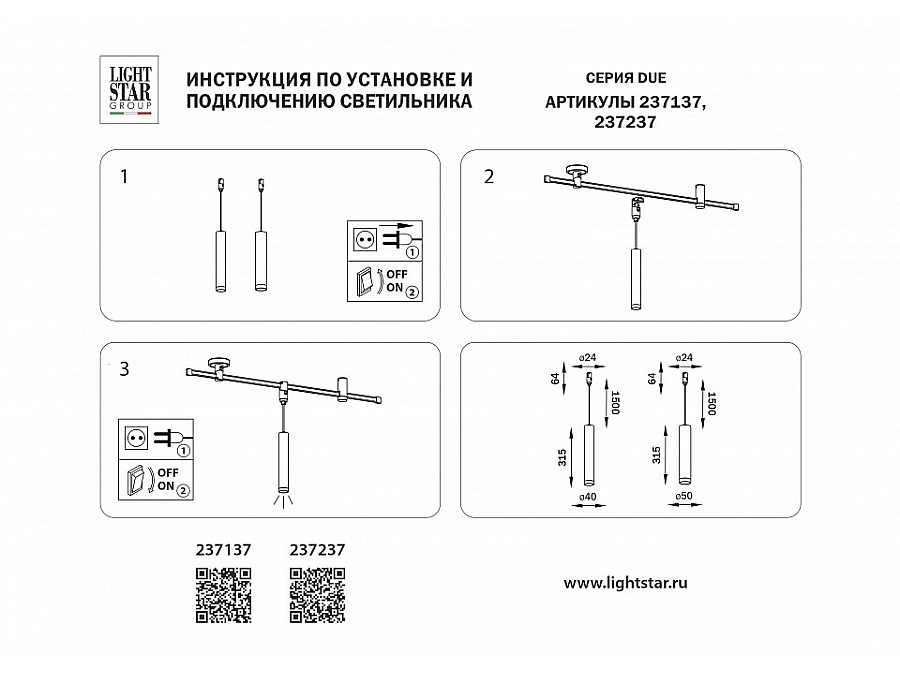 LIGHT STAR GROUP

ИНСТРУКЦИЯ ПО УСТАНОВКЕ И ПОДКЛЮЧЕНИЮ СВЕТИЛЬНИКА

СЕРИЯ DUE
АРТИКУЛЫ 237137, 237237

1

① 
OFF
ON ②

2

3

① 
OFF
ON ②

ø24
64
1500
315
ø40

ø24
64
1500
315
ø50

237137

237237

www.lightstar.ru