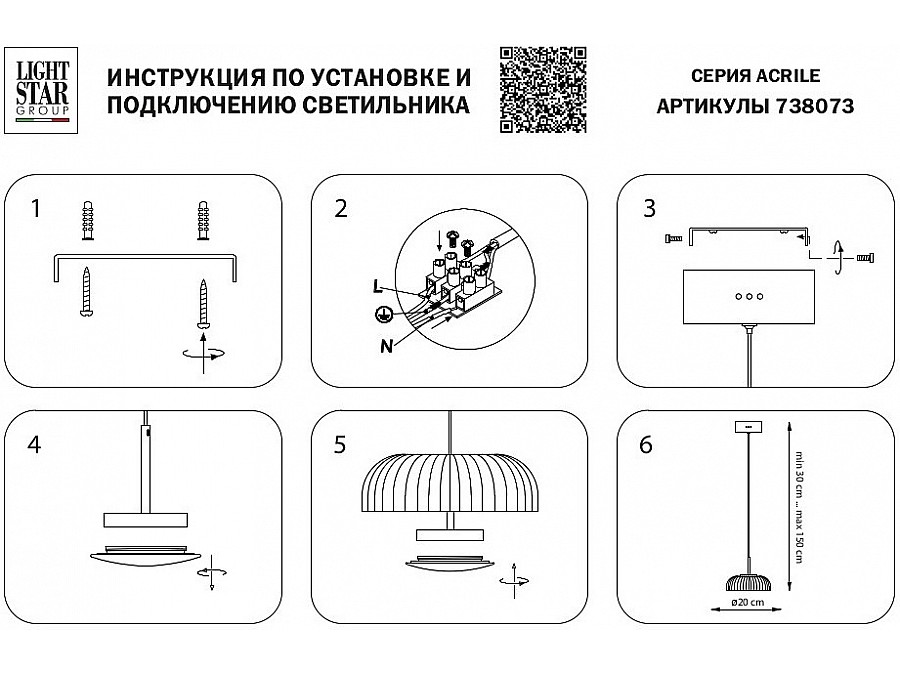 LIGHT STAR GROUP

ИНСТРУКЦИЯ ПО УСТАНОВКЕ И ПОДКЛЮЧЕНИЮ СВЕТИЛЬНИКА

СЕРИЯ ACRILE
АРТИКУЛЫ 738073

1

2
L
N

3

4

5

6
min 30 cm ... max 150 cm
ø20 cm