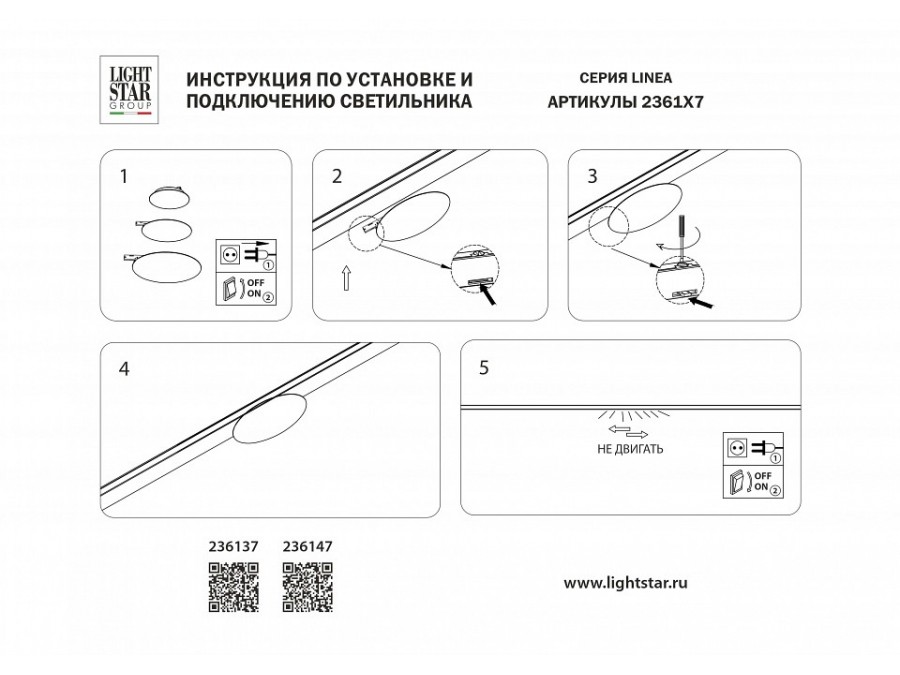 LIGHT STAR GROUP

ИНСТРУКЦИЯ ПО УСТАНОВКЕ И ПОДКЛЮЧЕНИЮ СВЕТИЛЬНИКА

СЕРИЯ LINEA
АРТИКУЛЫ 2361X7

1

1
OFF
ON 2

2

3

4

5

НЕ ДВИГАТЬ

1
OFF
ON 2

236137 236147

www.lightstar.ru