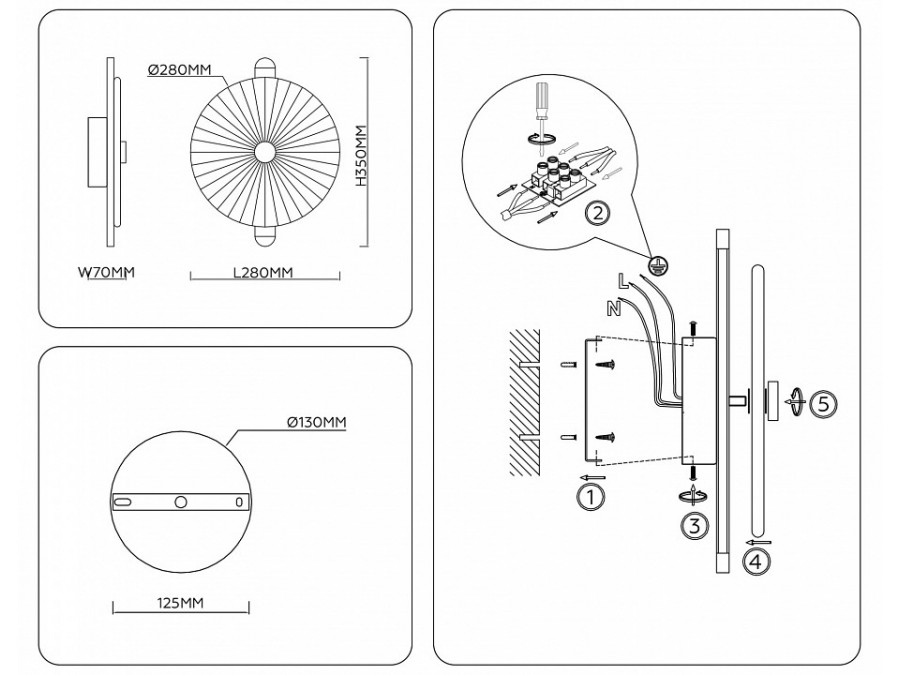 Ø280MM

H350MM

W70MM

L280MM

Ø130MM

125MM

2

L

N

1

3

4

5