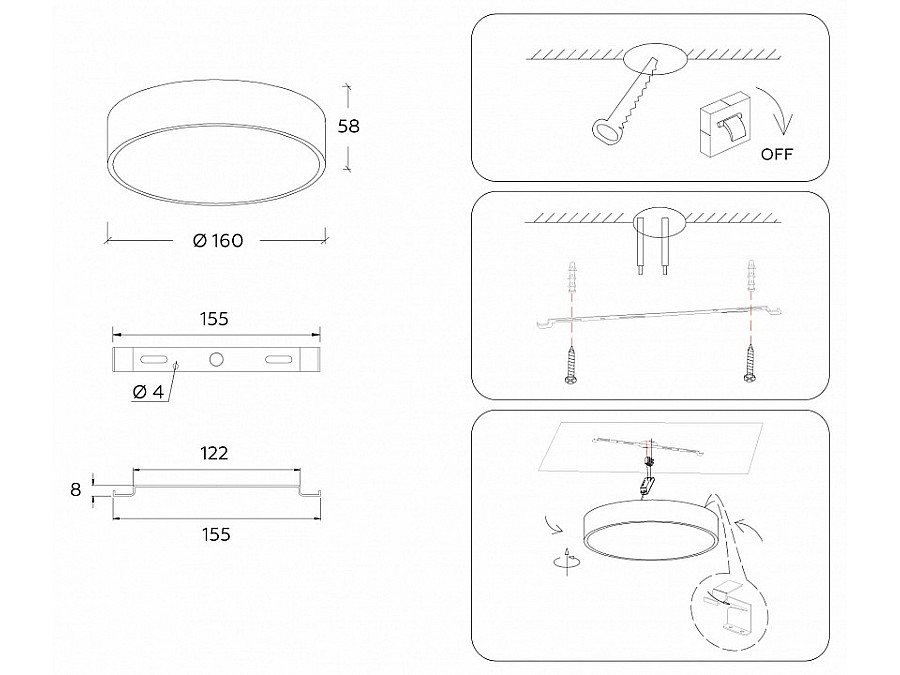 58

Ø 160

155

Ø 4

122

8

155

OFF