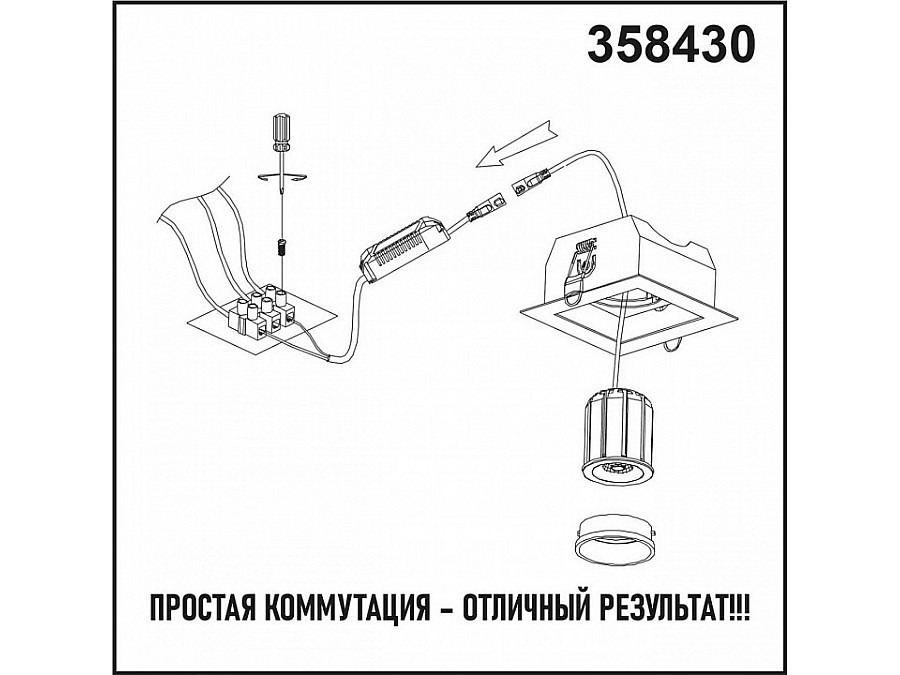 358430

ПРОСТАЯ КОММУТАЦИЯ – ОТЛИЧНЫЙ РЕЗУЛЬТАТ!!!