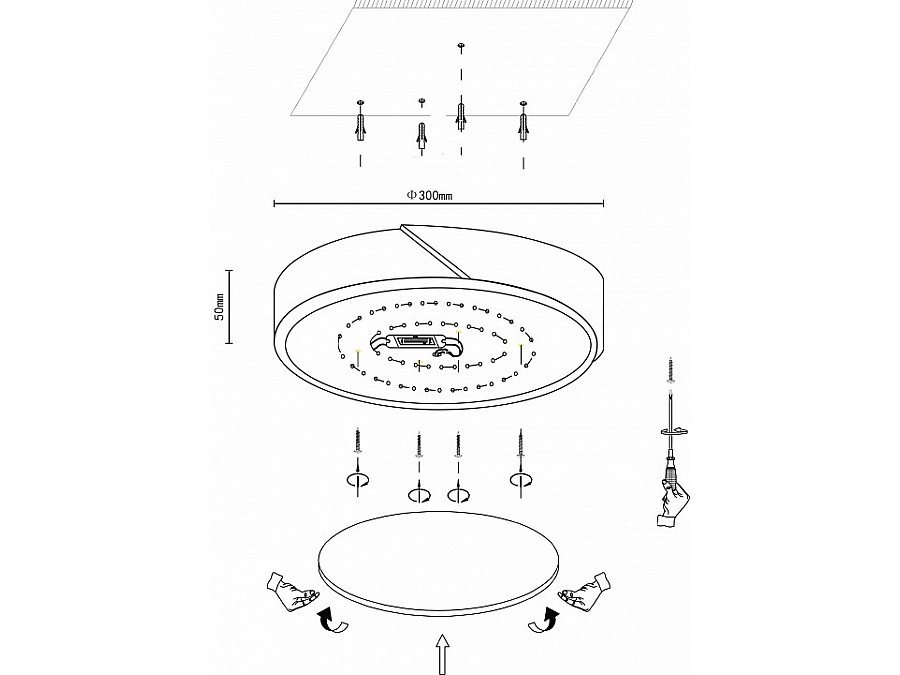 Φ300mm

50mm