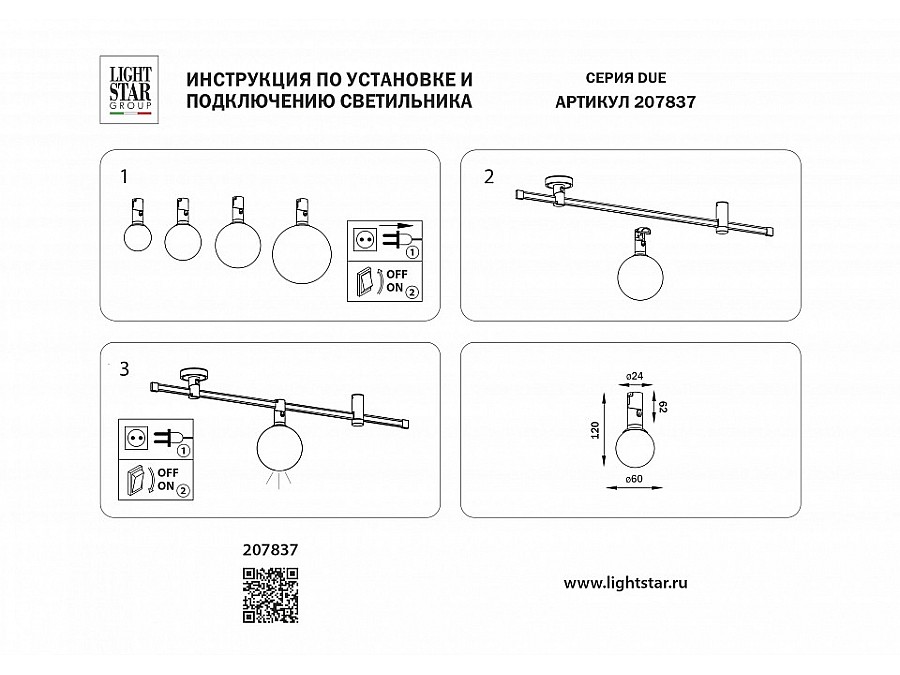 LIGHT STAR GROUP

ИНСТРУКЦИЯ ПО УСТАНОВКЕ И ПОДКЛЮЧЕНИЮ СВЕТИЛЬНИКА

СЕРИЯ DUE
АРТИКУЛ 207837

1

1
OFF
ON 2

2

3

1
OFF
ON 2

ø24
62
120
ø60

207837

www.lightstar.ru