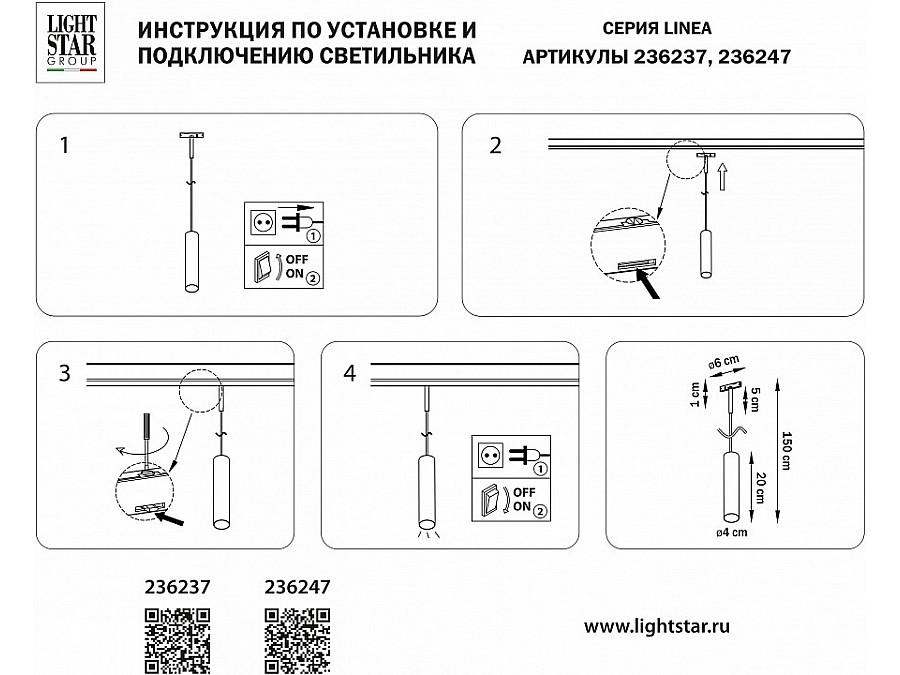 LIGHT STAR GROUP

ИНСТРУКЦИЯ ПО УСТАНОВКЕ И ПОДКЛЮЧЕНИЮ СВЕТИЛЬНИКА

СЕРИЯ LINEA
АРТИКУЛЫ 236237, 236247

1

① 
OFF
ON ②

2

3

4

①
OFF
ON ②

ø6 cm
1 cm
5 cm
150 cm
20 cm
ø4 cm

236237

236247

www.lightstar.ru